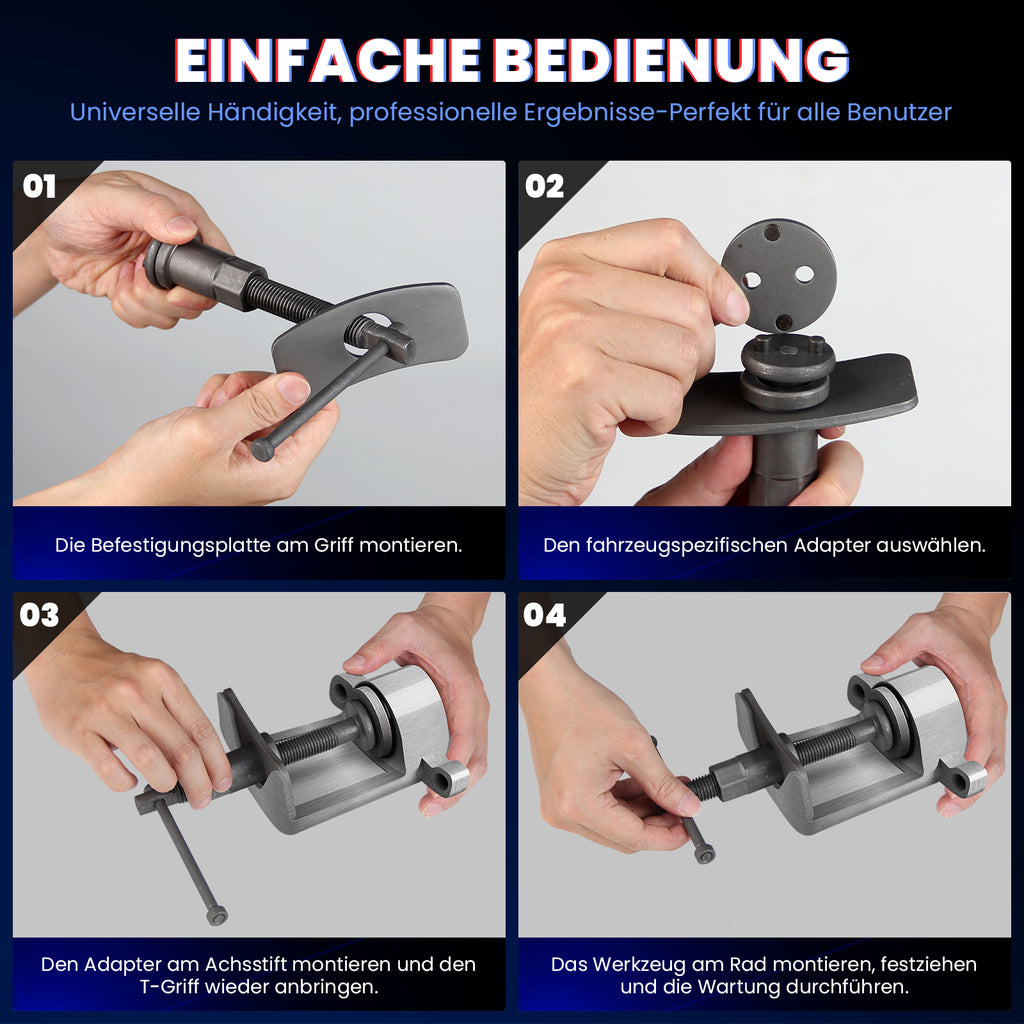 EINFACHE BEDIENUNG

Universelle Händigkeit, professionelle Ergebnisse-Perfekt für alle Benutzer

01

Die Befestigungsplatte am Griff montieren.

02

Den fahrzeugspezifischen Adapter auswählen.

03

Den Adapter am Achsstift montieren und den T-Griff wieder anbringen.

04

Das Werkzeug am Rad montieren, festziehen und die Wartung durchführen.