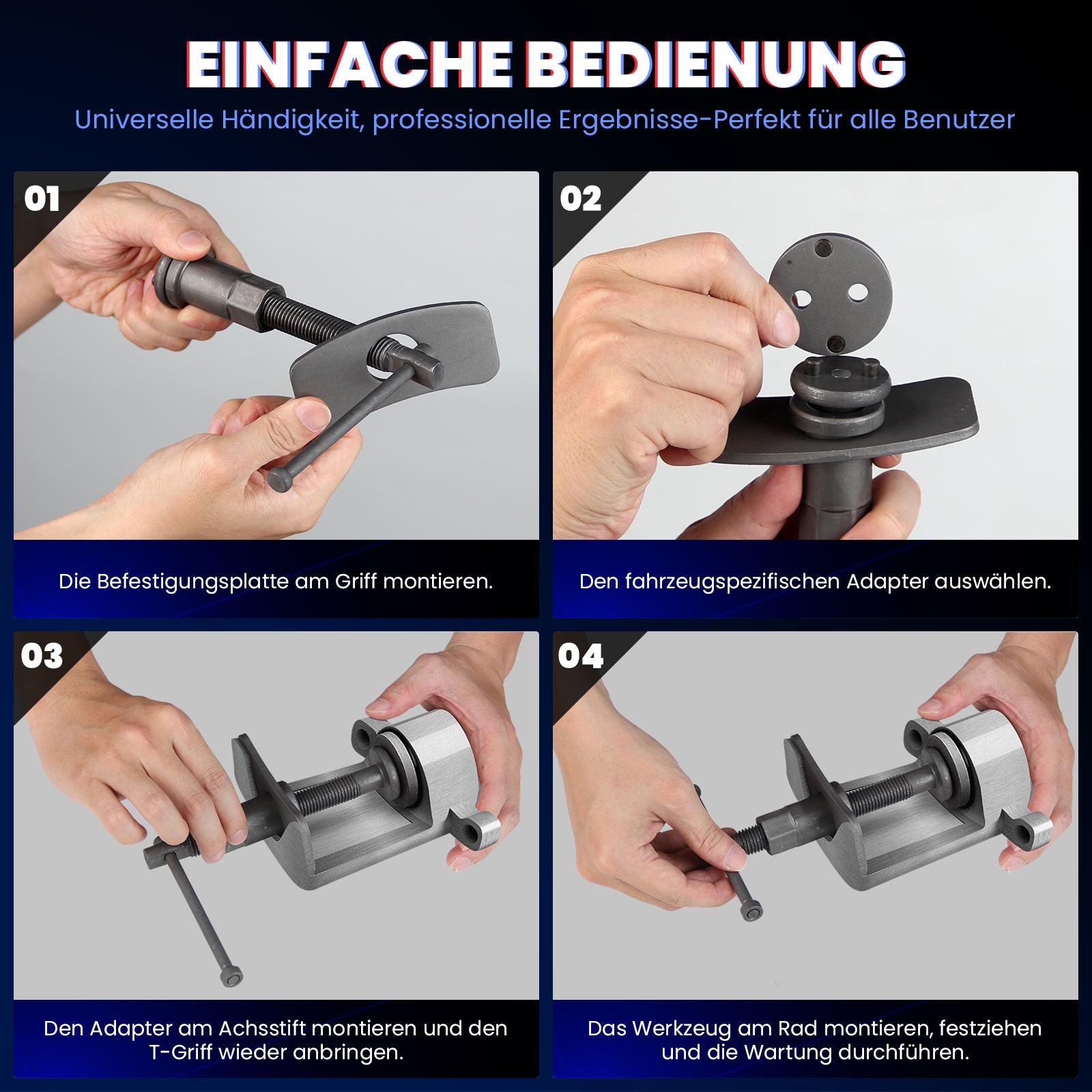 EINFACHE BEDIENUNG

Universelle Händigkeit, professionelle Ergebnisse-Perfekt für alle Benutzer

01

Die Befestigungsplatte am Griff montieren.

02

Den fahrzeugspezifischen Adapter auswählen.

03

Den Adapter am Achsstift montieren und den T-Griff wieder anbringen.

04

Das Werkzeug am Rad montieren, festziehen und die Wartung durchführen.