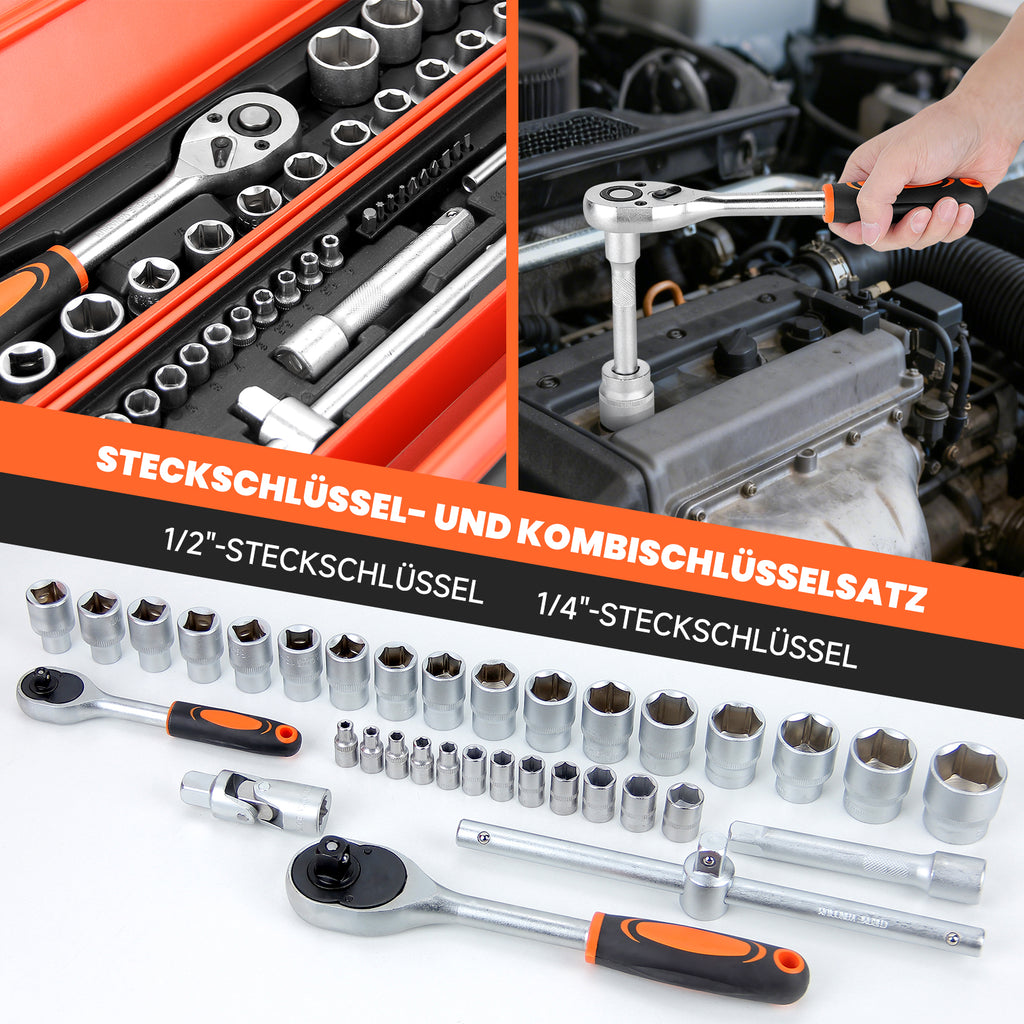 STECKSCHLÜSSEL- UND KOMBISCHLÜSSELSATZ

1/2"-STECKSCHLÜSSEL

1/4"-STECKSCHLÜSSEL