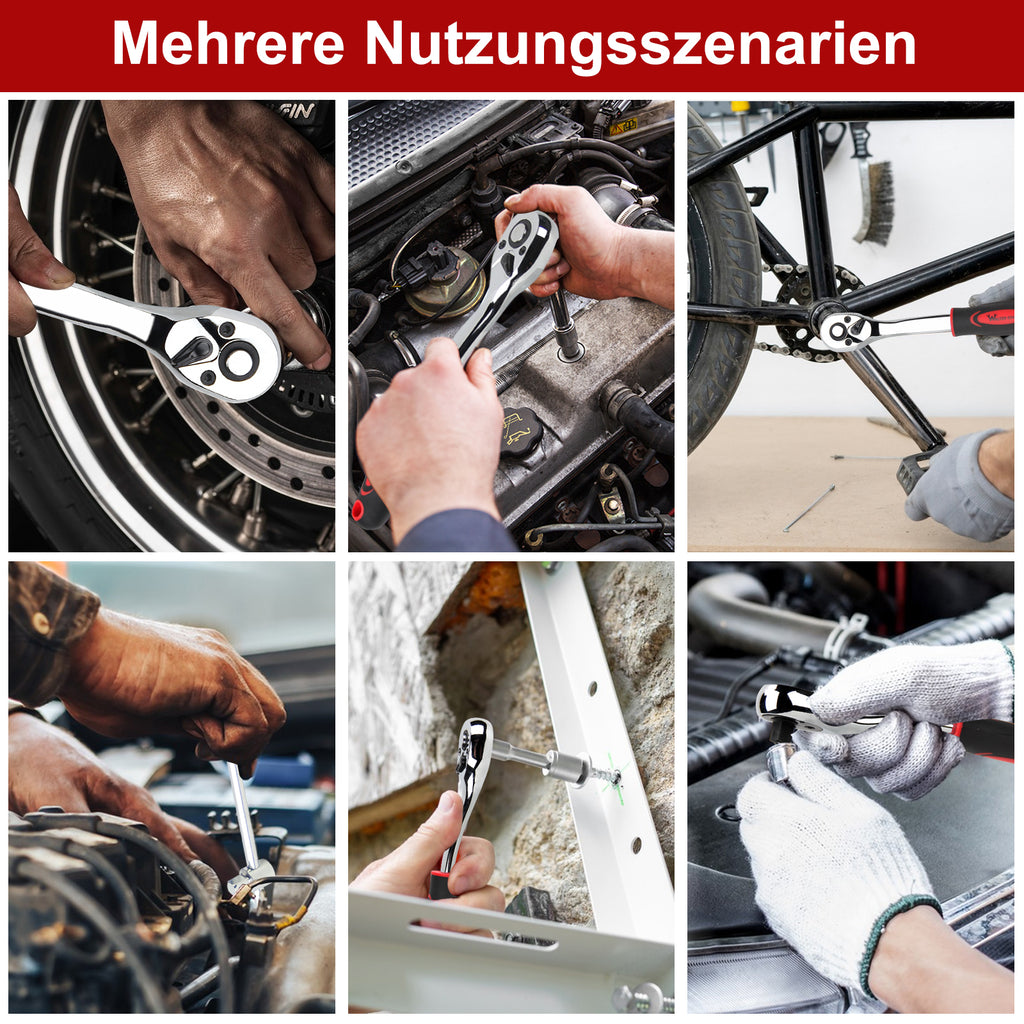 Mehrere Nutzungsszenarien