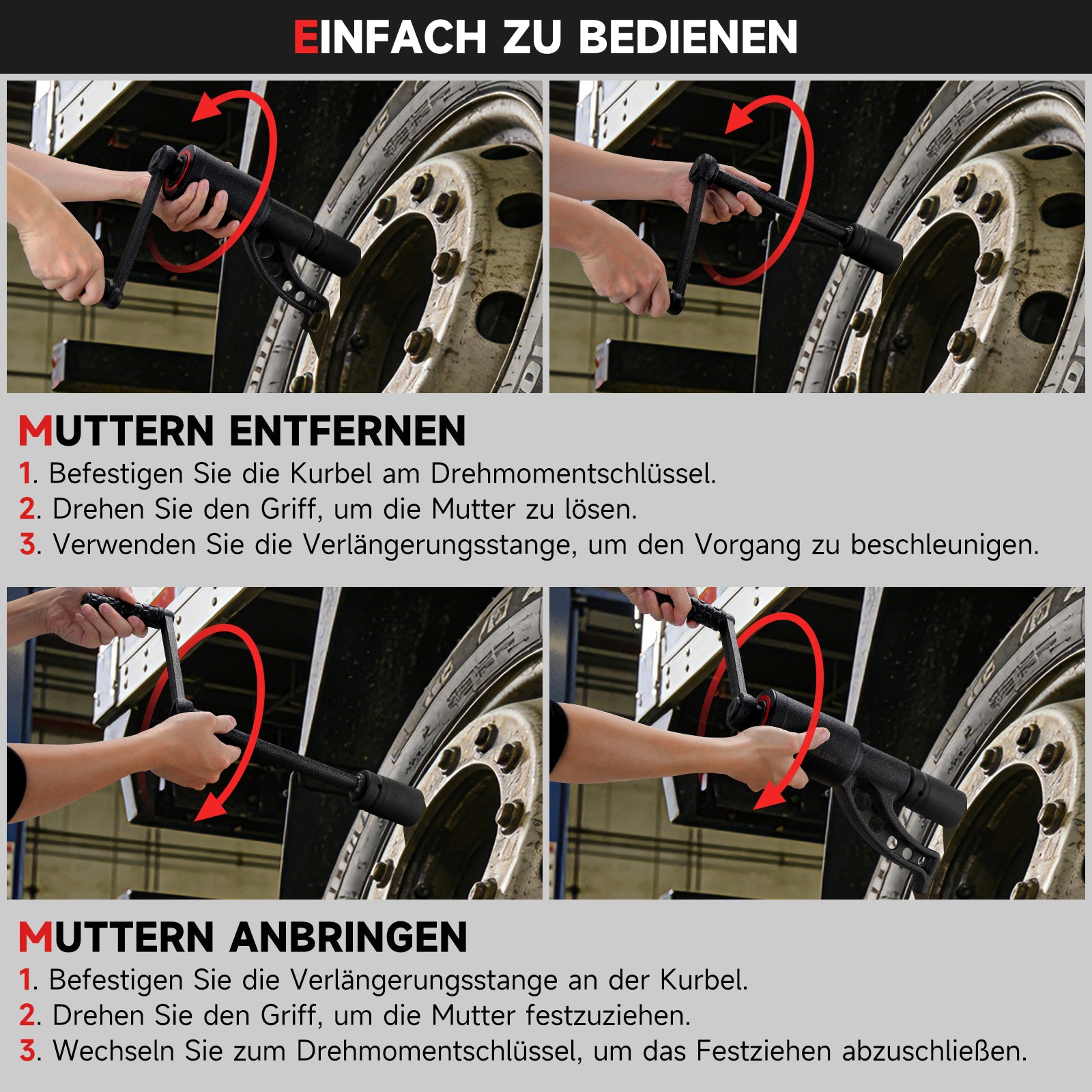 EINFACH ZU BEDIENEN

MUTTERN ENTFERNEN
1. Befestigen Sie die Kurbel am Drehmomentschlüssel.
2. Drehen Sie den Griff, um die Mutter zu lösen.
3. Verwenden Sie die Verlängerungsstange, um den Vorgang zu beschleunigen.

MUTTERN ANBRINGEN
1. Befestigen Sie die Verlängerungsstange an der Kurbel.
2. Drehen Sie den Griff, um die Mutter festzuziehen.
3. Wechseln Sie zum Drehmomentschlüssel, um das Festziehen abzuschließen.