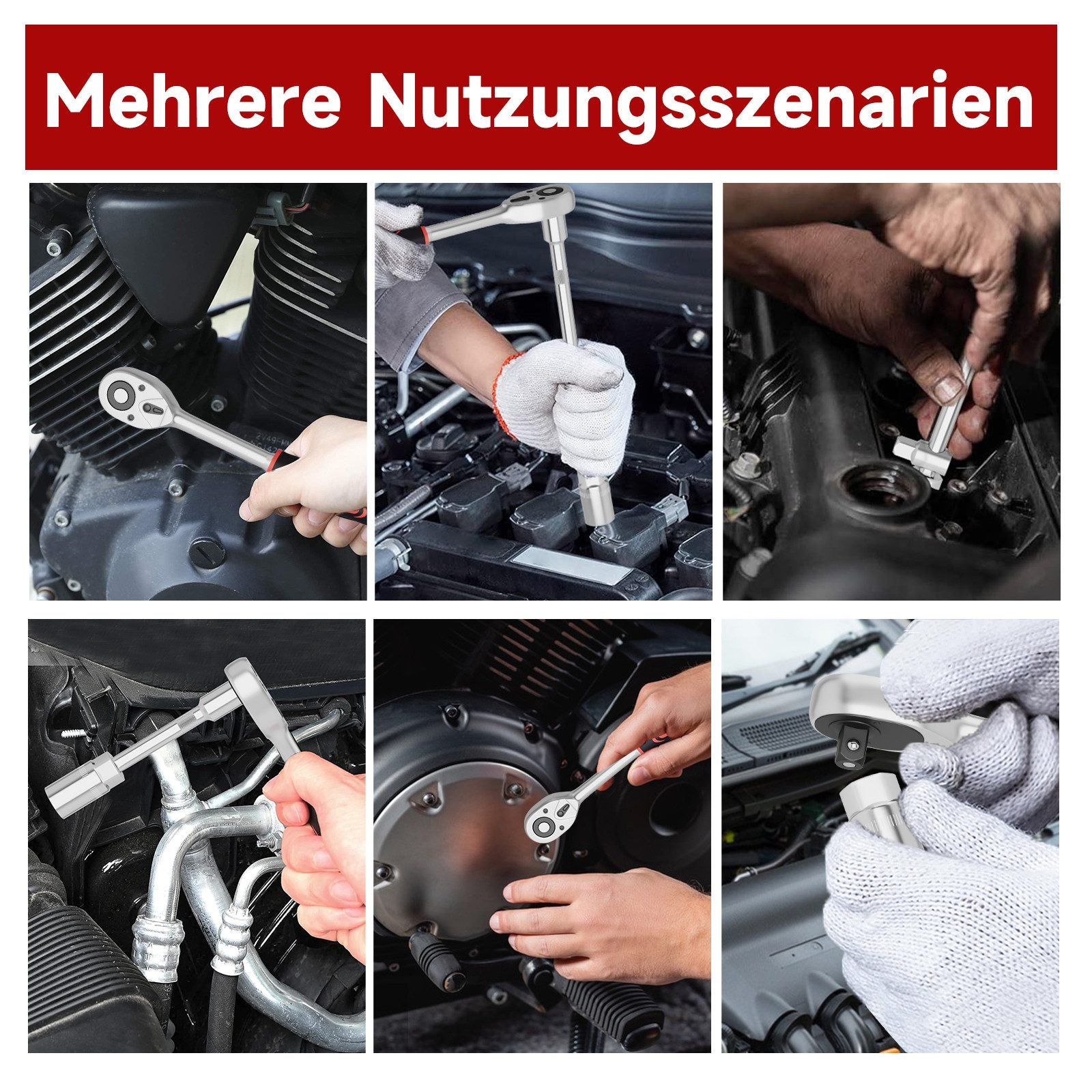 Mehrere Nutzungsszenarien