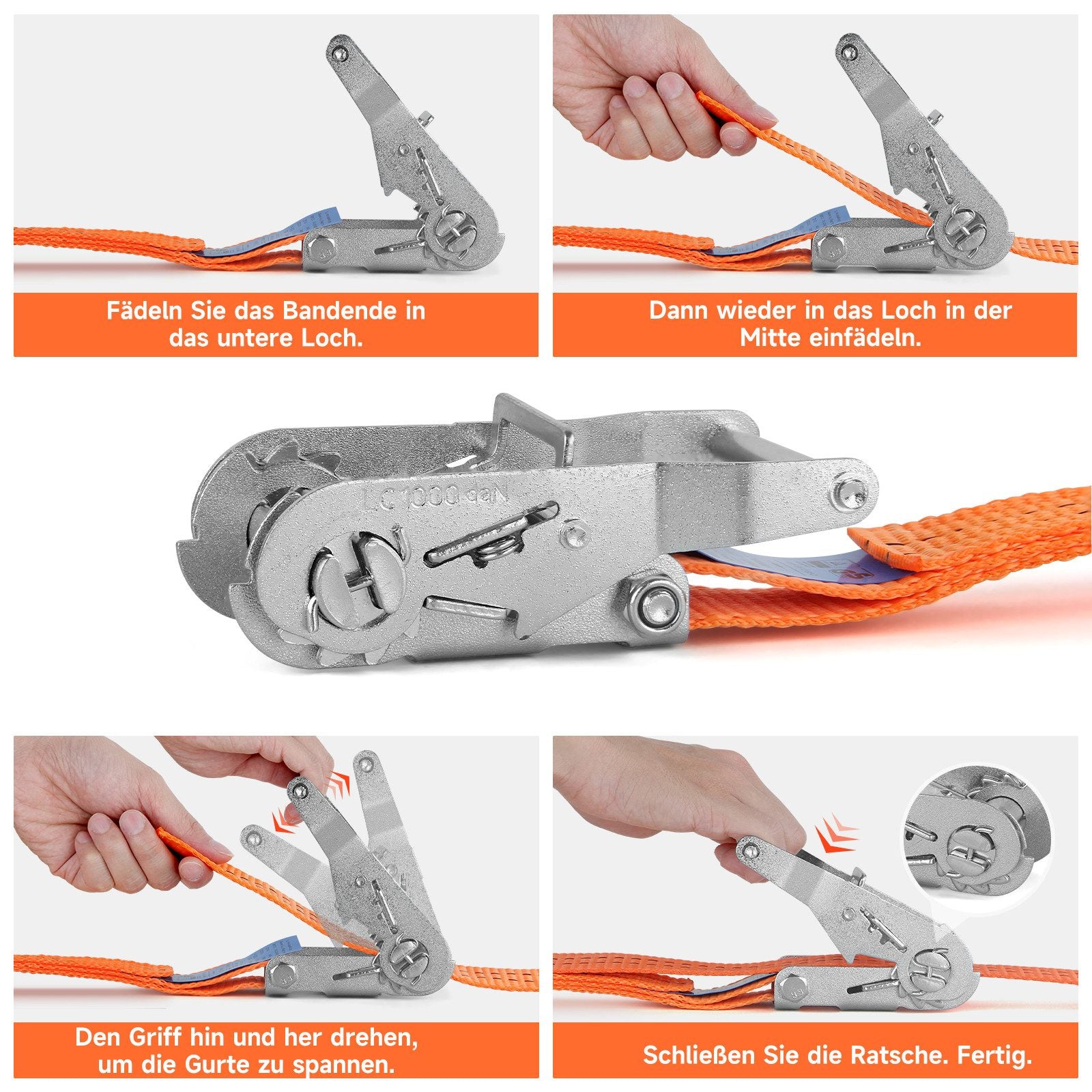 Fädeln Sie das Bandende in das untere Loch.

Dann wieder in das Loch in der Mitte einfädeln.

LC 1000 daN

Den Griff hin und her drehen, um die Gurte zu spannen.

Schließen Sie die Ratsche. Fertig.