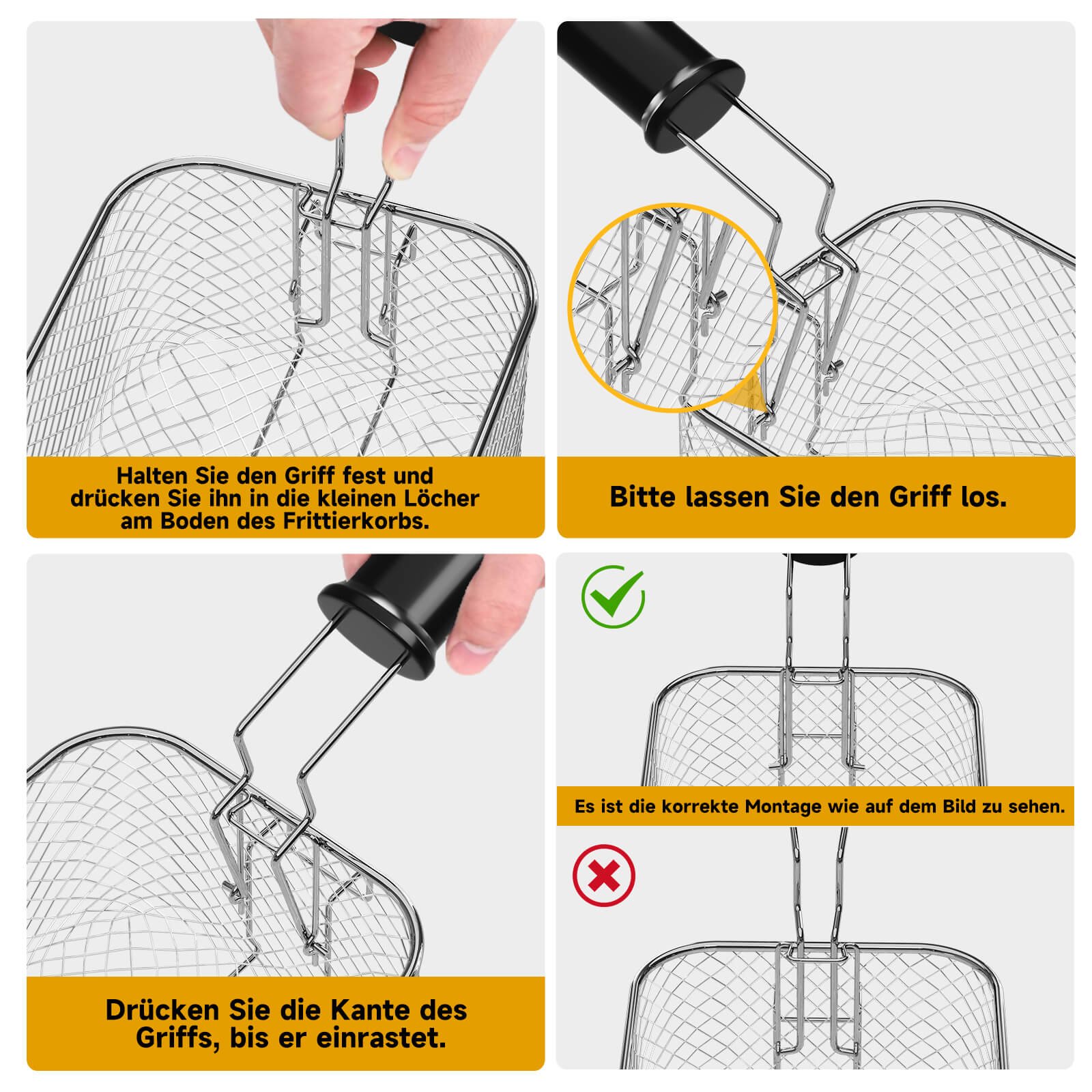 Halten Sie den Griff fest und drücken Sie ihn in die kleinen Löcher am Boden des Frittierkorbs.

Bitte lassen Sie den Griff los.

Drücken Sie die Kante des Griffs, bis er einrastet.

Es ist die korrekte Montage wie auf dem Bild zu sehen.