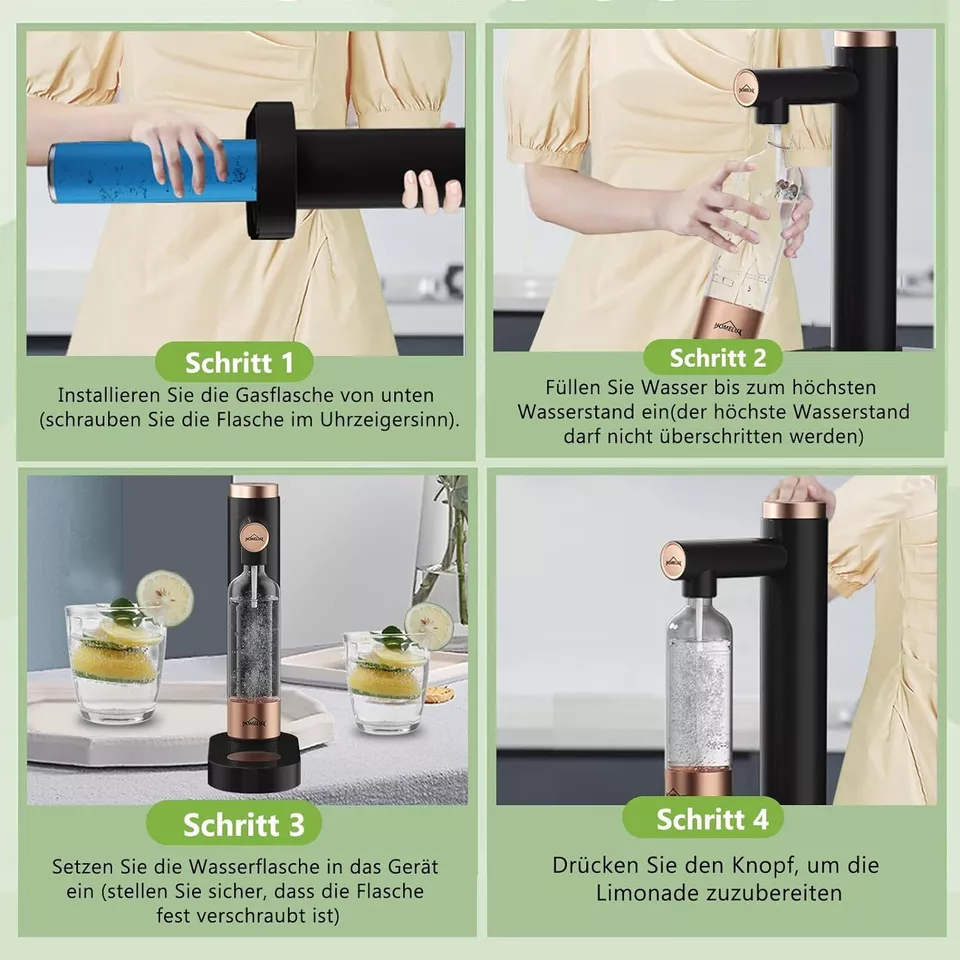 Schritt 1

Installieren Sie die Gasflasche von unten (schrauben Sie die Flasche im Uhrzeigersinn).

Schritt 2

Füllen Sie Wasser bis zum höchsten Wasserstand ein(der höchste Wasserstand darf nicht überschritten werden)

Schritt 3

Setzen Sie die Wasserflasche in das Gerät ein (stellen Sie sicher, dass die Flasche fest verschraubt ist)

Schritt 4

Drücken Sie den Knopf, um die Limonade zuzubereiten